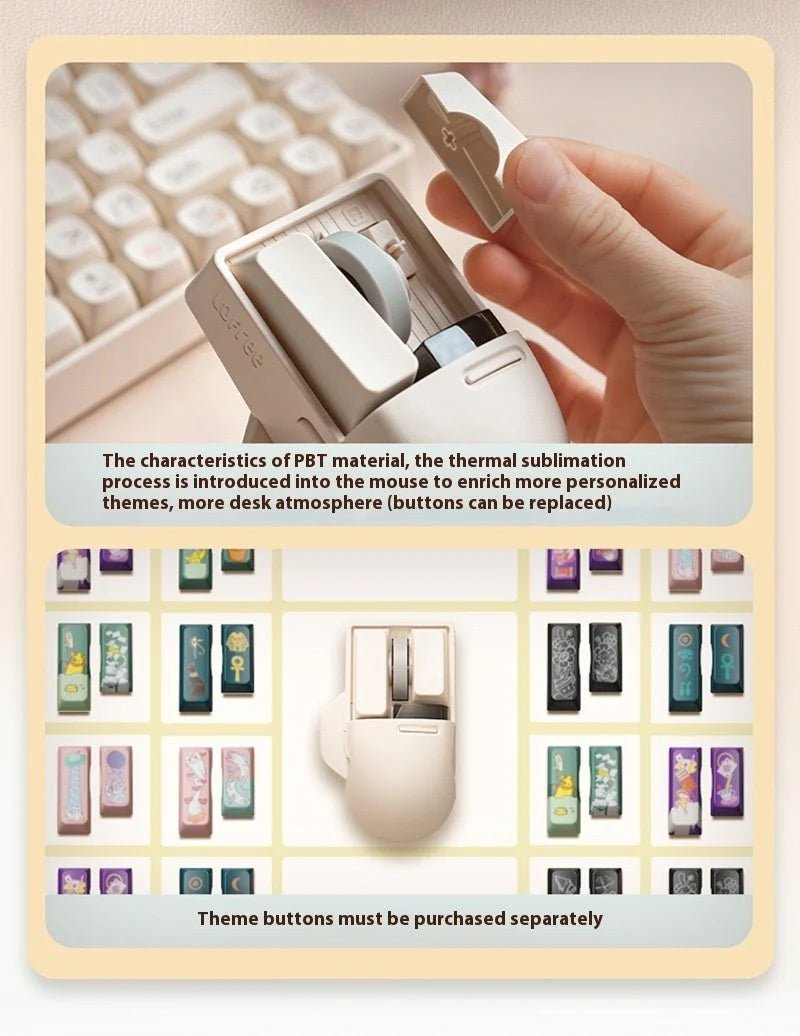 LOFREE

The characteristics of PBT material, the thermal sublimation process is introduced into the mouse to enrich more personalized themes, more desk atmosphere (buttons can be replaced)

Theme buttons must be purchased separately